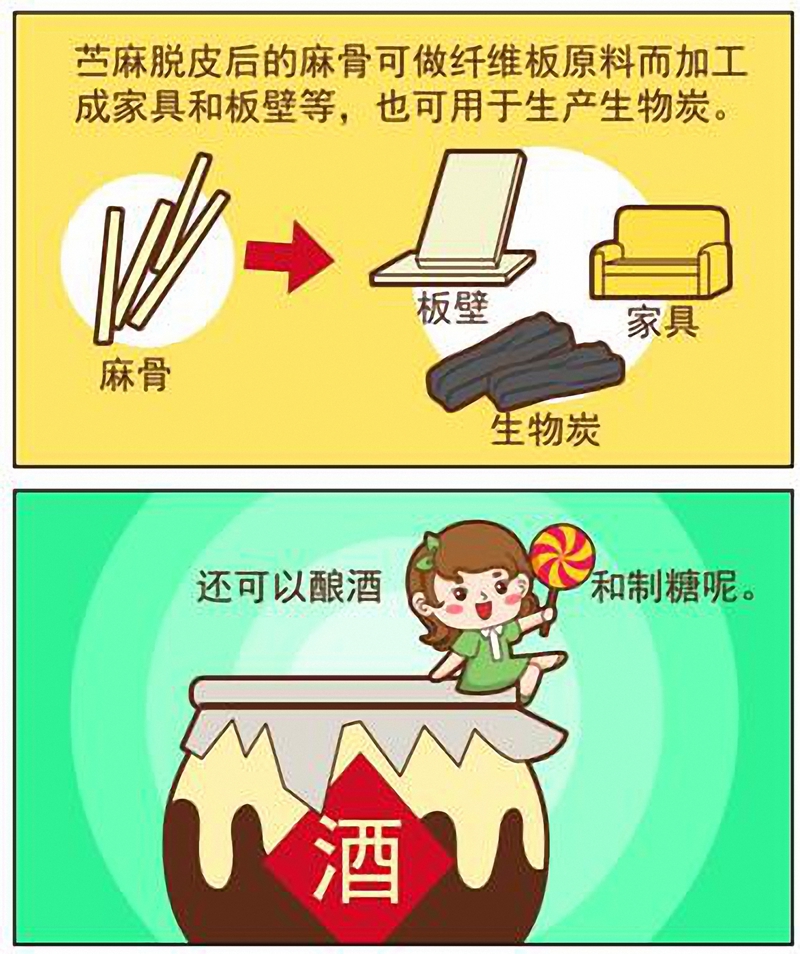 苎麻脱皮后的麻骨可做纤维板原料而加工成家具和板壁等，也可用于生产生物炭。

麻骨

板壁

家具

生物炭

还可以酿酒

和制糖呢。

酒